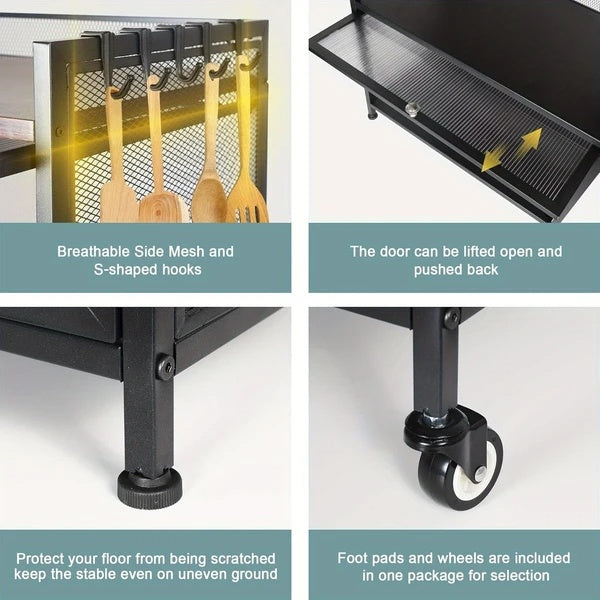 Breathable Side Mesh and S-shaped hooks

The door can be lifted open and pushed back

Protect your floor from being scratched keep the stable even on uneven ground

Foot pads and wheels are included in one package for selection