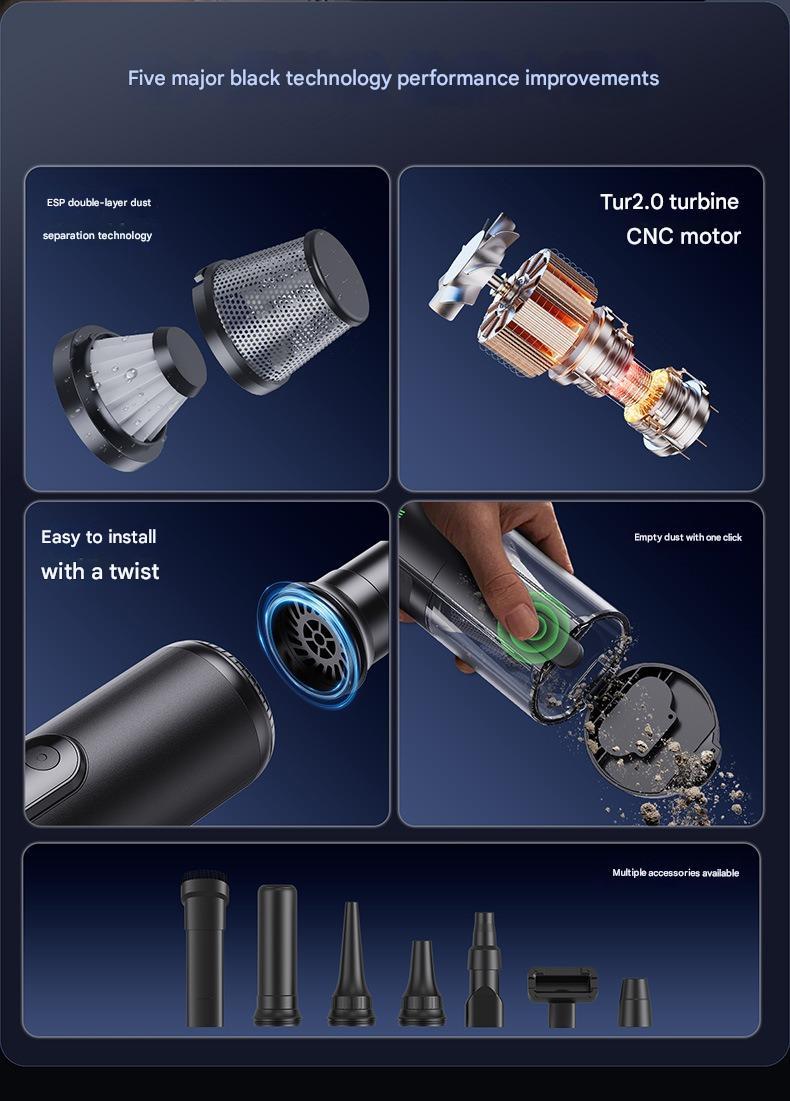 Five major black technology performance improvements

ESP double-layer dust separation technology

Tur2.0 turbine CNC motor

Easy to install with a twist

Empty dust with one click

Multiple accessories available